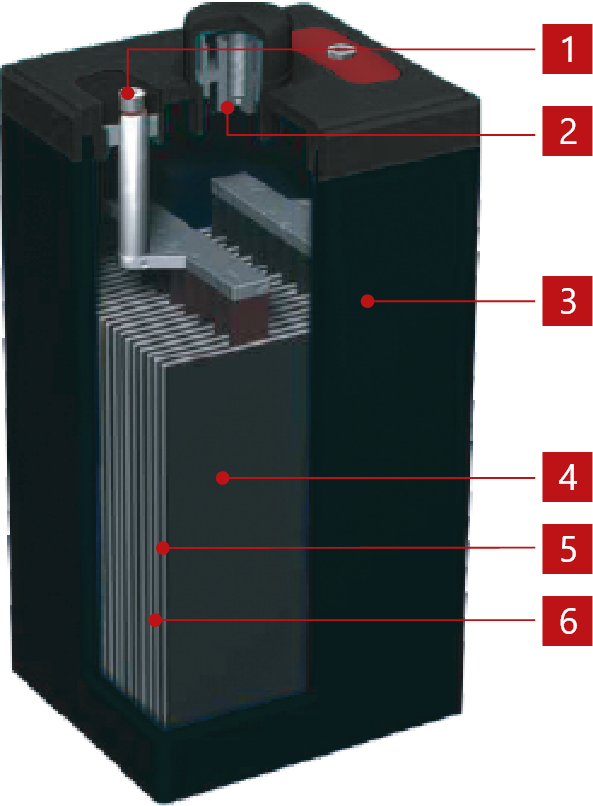 1
2
3
4
5
6